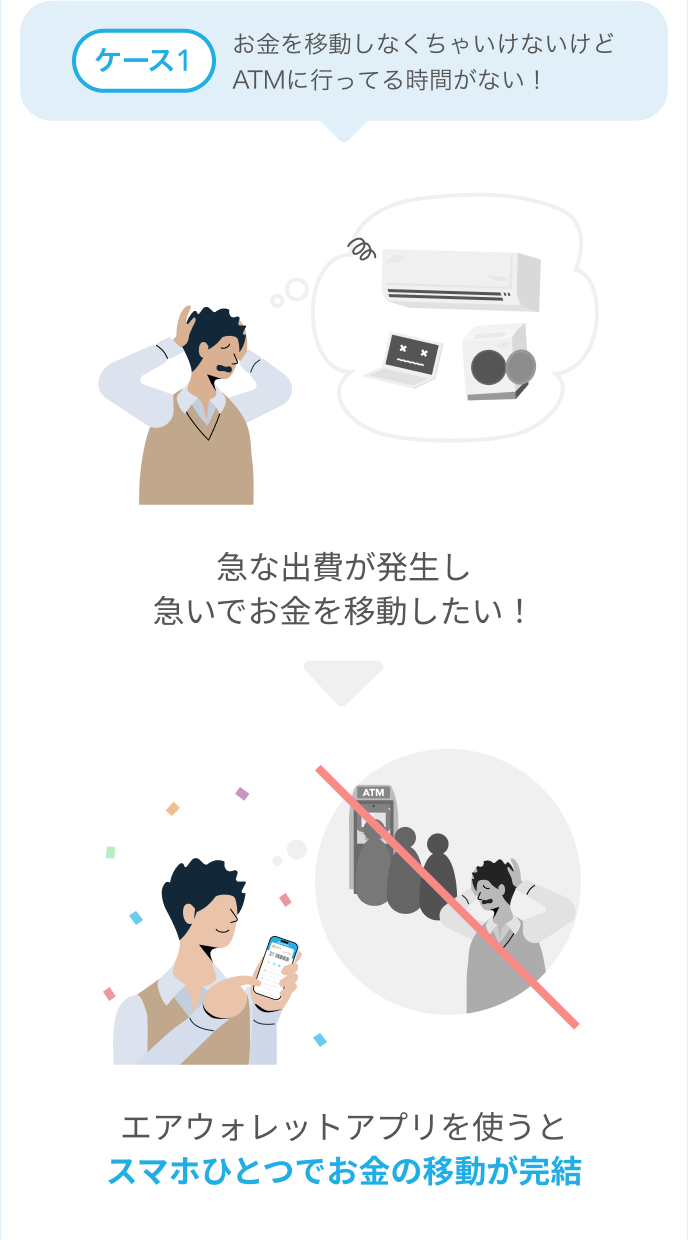 ケース1
お金を移動しなくちゃいけないけど
ATMに行ってる時間がない！

急な出費が発生し
急いでお金を移動したい！

ATM

エアウォレットアプリを使うと
スマホひとつでお金の移動が完結