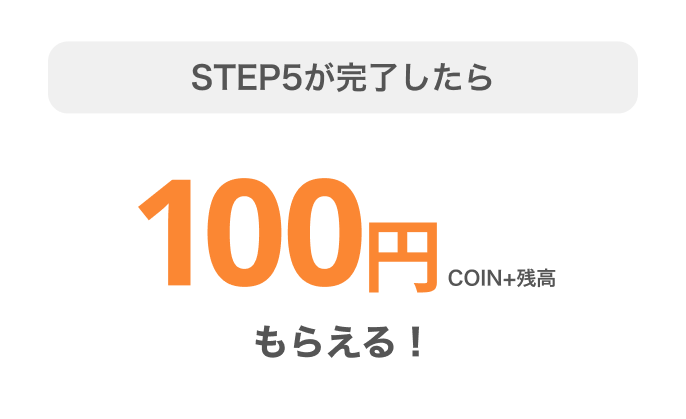 STEP5が完了したら

100円 COIN+残高

もらえる！